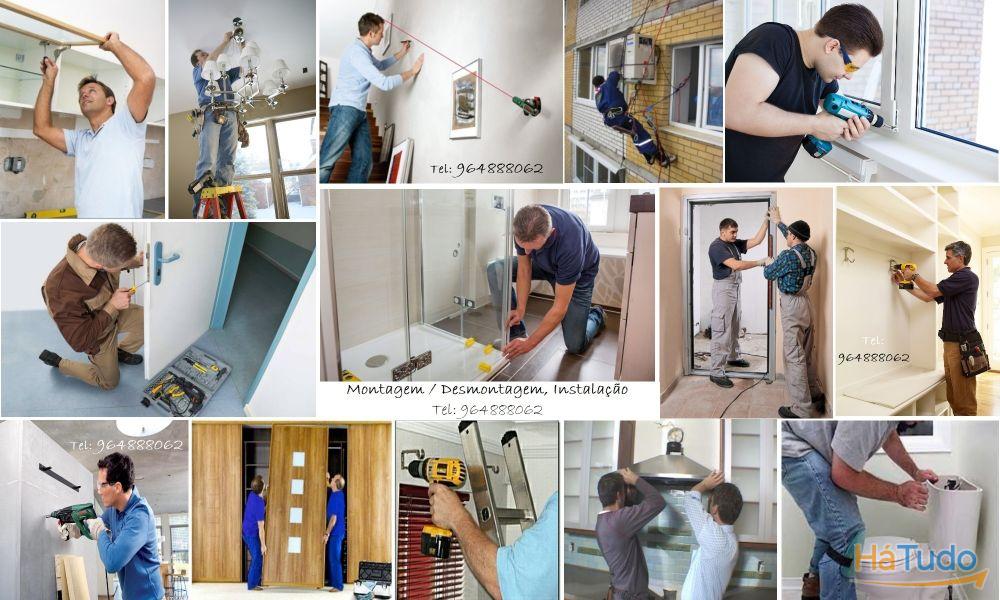 Tel: 964888062

Tel: 964888062

Montagem / Desmontagem, Instalação
Tel: 964888062

Tel: 964888062

HáTudo